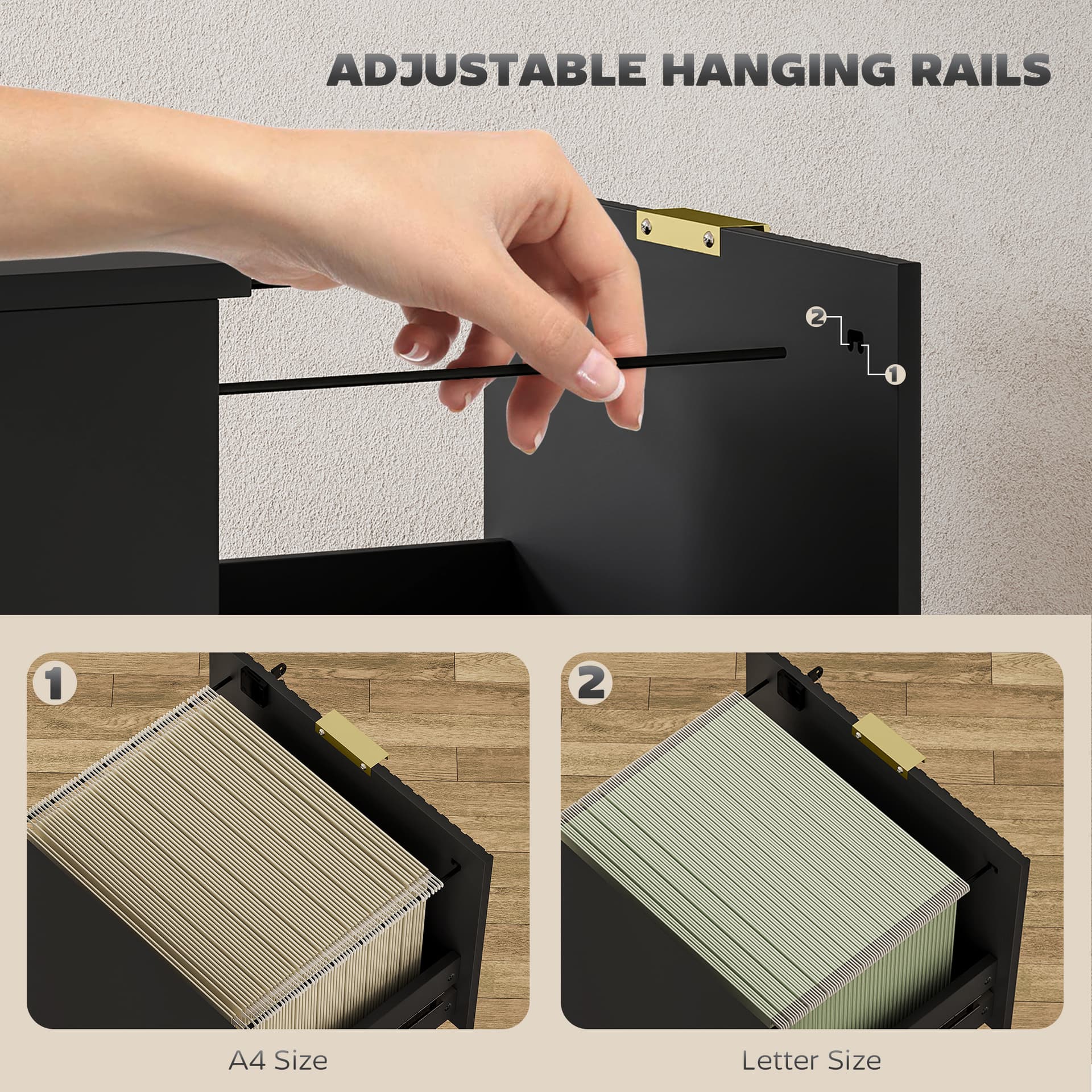 ADJUSTABLE HANGING RAILS

2

1

1

2

A4 Size

Letter Size