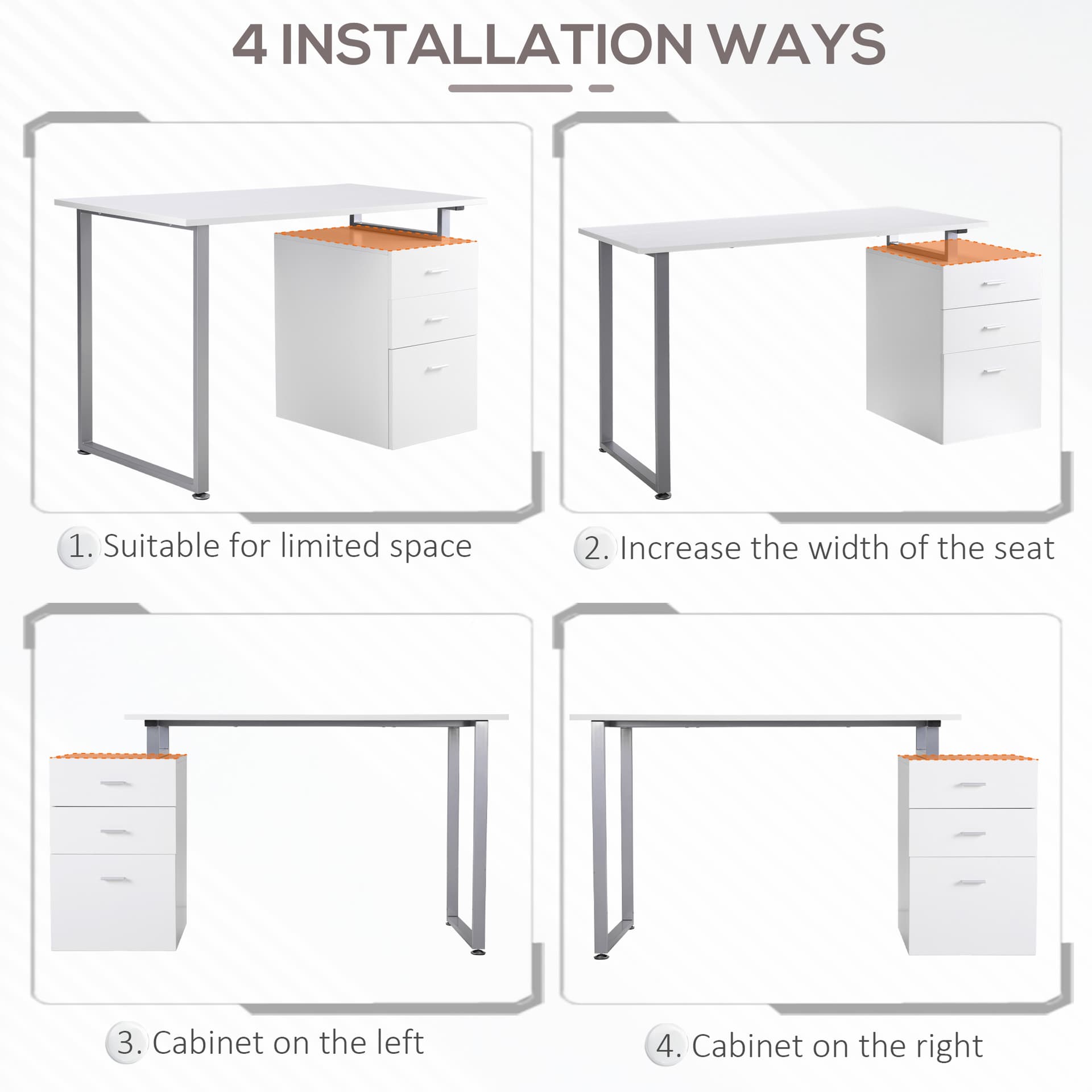 4 INSTALLATION WAYS

1. Suitable for limited space

2. Increase the width of the seat

3. Cabinet on the left

4. Cabinet on the right